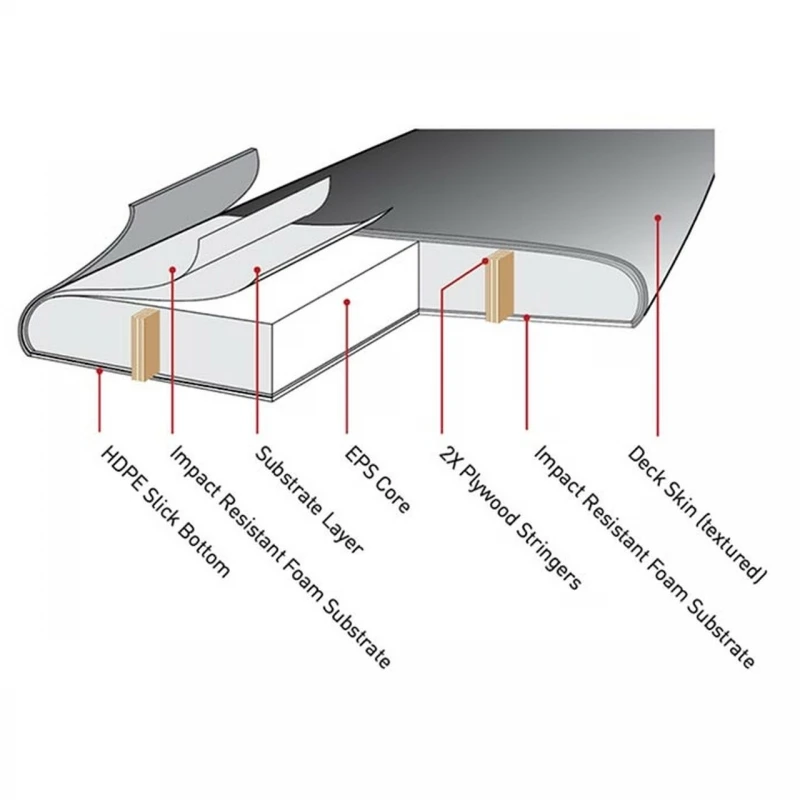 HDPE Slick Bottom

Impact Resistant Foam Substrate

Substrate Layer

EPS Core

2X Plywood Stringers

Impact Resistant Foam Substrate

Deck Skin (textured)